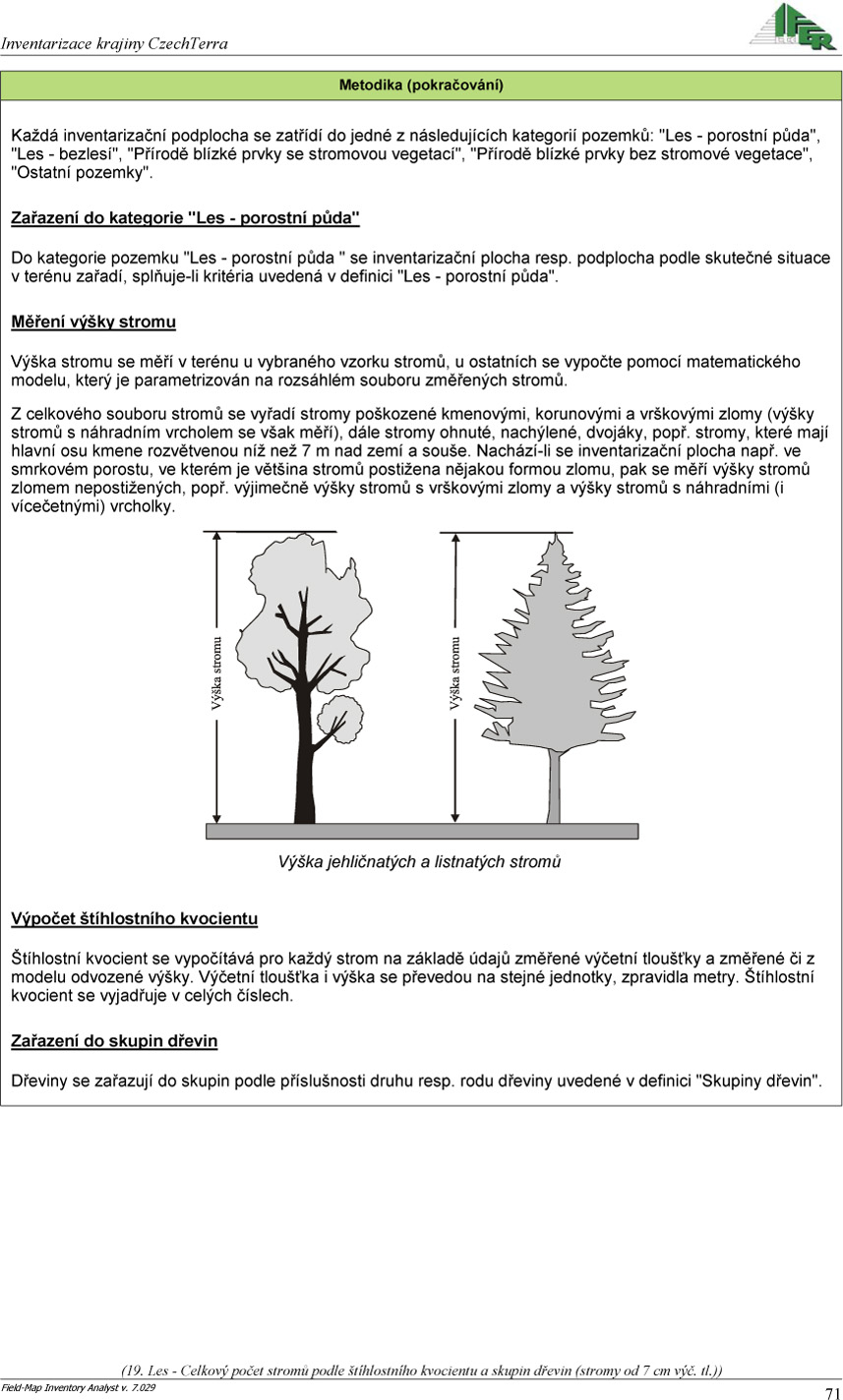 Inventarizace krajiny CzechTerra

IFER

Metodika (pokračování)

Každá inventarizační podplocha se zatřídí do jedné z následujících kategorií pozemků: "Les - porostní půda", "Les - bezlesí", "Přírodě blízké prvky se stromovou vegetací", "Přírodě blízké prvky bez stromové vegetace", "Ostatní pozemky".

Zařazení do kategorie "Les - porostní půda"

Do kategorie pozemku "Les - porostní půda " se inventarizační plocha resp. podplocha podle skutečné situace v terénu zařadí, splňuje-li kritéria uvedená v definici "Les - porostní půda".

Měření výšky stromu

Výška stromu se měří v terénu u vybraného vzorku stromů, u ostatních se vypočte pomocí matematického modelu, který je parametrizován na rozsáhlém souboru změřených stromů.

Z celkového souboru stromů se vyřadí stromy poškozené kmenovými, korunovými a vrškovými zlomy (výšky stromů s náhradním vrcholem se však měří), dále stromy ohnuté, nachýlené, dvojáky, popř. stromy, které mají hlavní osu kmene rozvětvenou níž než 7 m nad zemí a souše. Nachází-li se inventarizační plocha např. ve smrkovém porostu, ve kterém je většina stromů postižena nějakou formou zlomu, pak se měří výšky stromů zlomem nepostižených, popř. výjimečně výšky stromů s vrškovými zlomy a výšky stromů s náhradními (i vícečetnými) vrcholky.

Výška stromu

Výška stromu

Výška jehličnatých a listnatých stromů

Výpočet štíhlostního kvocientu

Štíhlostní kvocient se vypočítává pro každý strom na základě údajů změřené výčetní tloušťky a změřené či z modelu odvozené výšky. Výčetní tloušťka i výška se převedou na stejné jednotky, zpravidla metry. Štíhlostní kvocient se vyjadřuje v celých číslech.

Zařazení do skupin dřevin

Dřeviny se zařazují do skupin podle příslušnosti druhu resp. rodu dřeviny uvedené v definici "Skupiny dřevin".

(19. Les - Celkový počet stromů podle štíhlostního kvocientu a skupin dřevin (stromy od 7 cm výč. tl.))

Field-Map Inventory Analyst v. 7.029

71