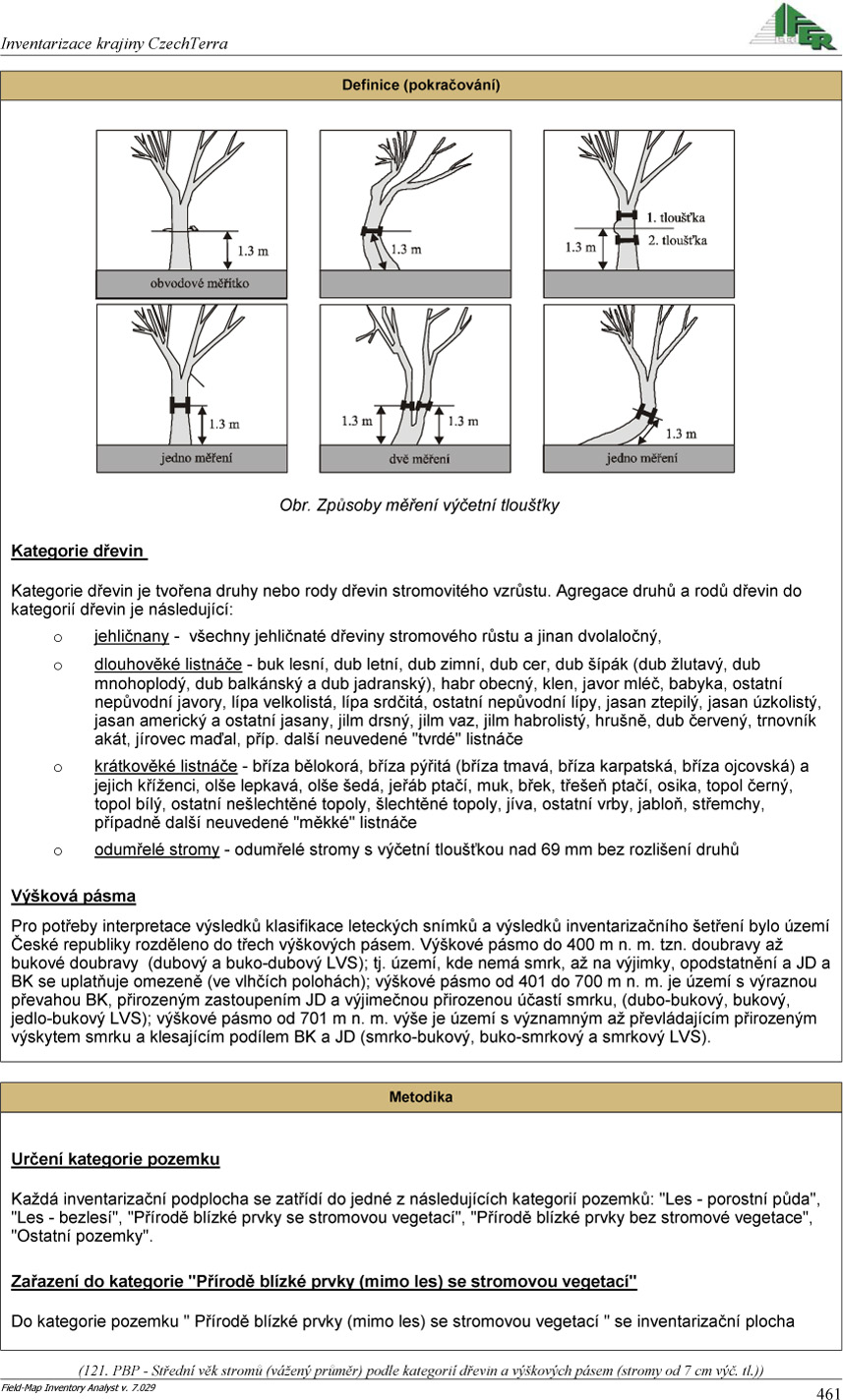 Inventarizace krajiny CzechTerra

IFER

Definice (pokračování)

1.3 m
obvodové měřítko

1.3 m

1. tloušťka
2. tloušťka
1.3 m

1.3 m
jedno měření

1.3 m
1.3 m
dvě měření

1.3 m
jedno měření

Obr. Způsoby měření výčetní tloušťky

Kategorie dřevin

Kategorie dřevin je tvořena druhy nebo rody dřevin stromovitého vzrůstu. Agregace druhů a rodů dřevin do kategorií dřevin je následující:

o jehličnany - všechny jehličnaté dřeviny stromového růstu a jinan dvolaločný,

o dlouhověké listnáče - buk lesní, dub letní, dub zimní, dub cer, dub šípák (dub žlutavý, dub mnohoplodý, dub balkánský a dub jadranský), habr obecný, klen, javor mléč, babyka, ostatní nepůvodní javory, lípa velkolistá, lípa srdčitá, ostatní nepůvodní lípy, jasan ztepilý, jasan úzkolistý, jasan americký a ostatní jasany, jilm drsný, jilm vaz, jilm habrolistý, hrušně, dub červený, trnovník akát, jírovec maďal, příp. další neuvedené "tvrdé" listnáče

o krátkověké listnáče - bříza bělokorá, bříza pýřitá (bříza tmavá, bříza karpatská, bříza ojcovská) a jejich kříženci, olše lepkavá, olše šedá, jeřáb ptačí, muk, břek, třešeň ptačí, osika, topol černý, topol bílý, ostatní nešlechtěné topoly, šlechtěné topoly, jíva, ostatní vrby, jabloň, střemchy, případně další neuvedené "měkké" listnáče

o odumřelé stromy - odumřelé stromy s výčetní tloušťkou nad 69 mm bez rozlišení druhů

Výšková pásma

Pro potřeby interpretace výsledků klasifikace leteckých snímků a výsledků inventarizačního šetření bylo území České republiky rozděleno do třech výškových pásem. Výškové pásmo do 400 m n. m. tzn. doubravy až bukové doubravy (dubový a buko-dubový LVS); tj. území, kde nemá smrk, až na výjimky, opodstatnění a JD a BK se uplatňuje omezeně (ve vlhčích polohách); výškové pásmo od 401 do 700 m n. m. je území s výraznou převahou BK, přirozeným zastoupením JD a výjimečnou přirozenou účastí smrku, (dubo-bukový, bukový, jedlo-bukový LVS); výškové pásmo od 701 m n. m. výše je území s významným až převládajícím přirozeným výskytem smrku a klesajícím podílem BK a JD (smrko-bukový, buko-smrkový a smrkový LVS).

Metodika

Určení kategorie pozemku

Každá inventarizační podplocha se zatřídí do jedné z následujících kategorií pozemků: "Les - porostní půda", "Les - bezlesí", "Přírodě blízké prvky se stromovou vegetací", "Přírodě blízké prvky bez stromové vegetace", "Ostatní pozemky".

Zařazení do kategorie "Přírodě blízké prvky (mimo les) se stromovou vegetací"

Do kategorie pozemku " Přírodě blízké prvky (mimo les) se stromovou vegetací " se inventarizační plocha

(121. PBP - Střední věk stromů (vážený průměr) podle kategorií dřevin a výškových pásem (stromy od 7 cm výč. tl.))

Field-Map Inventory Analyst v. 7.029

461