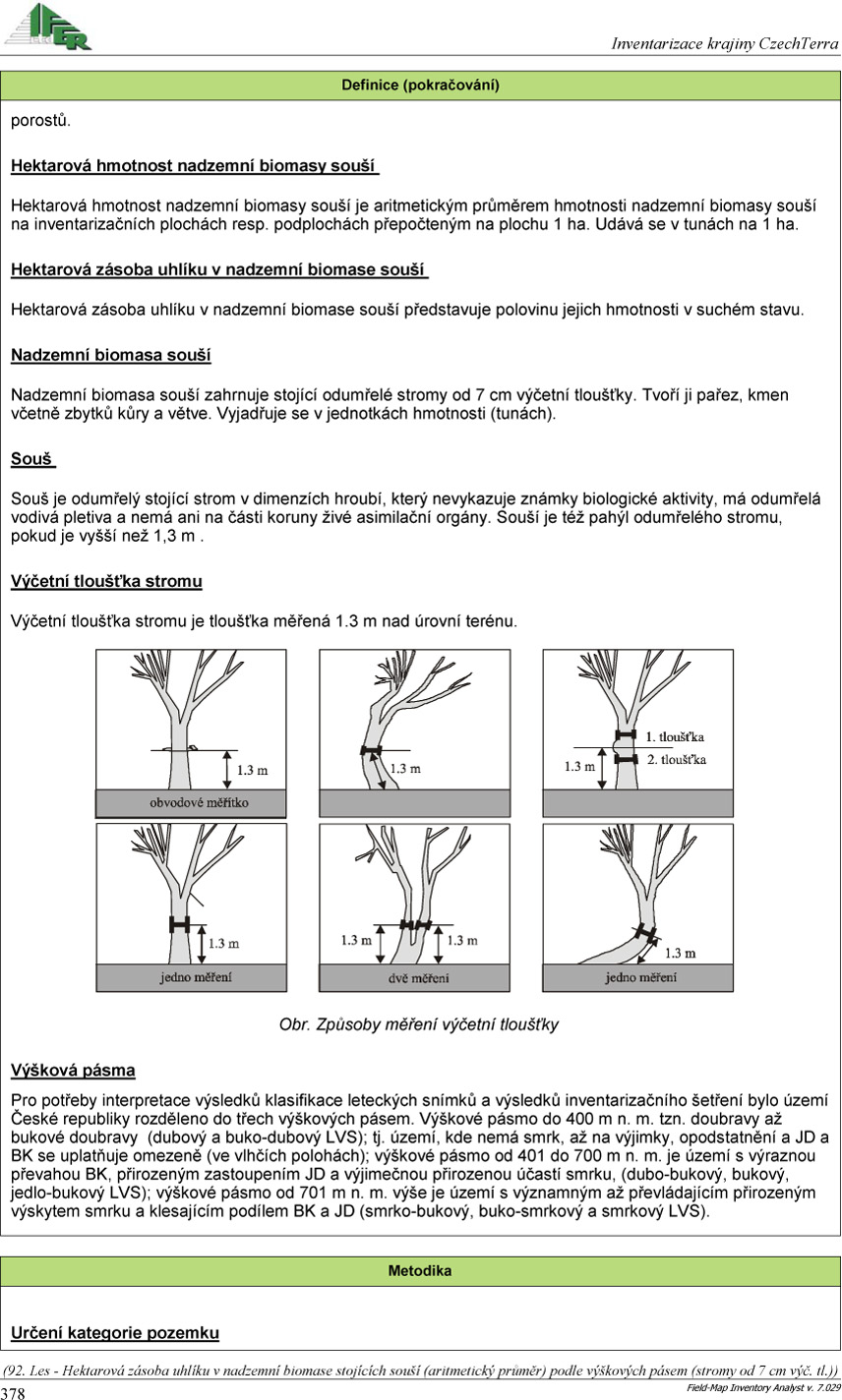 IFER

Inventarizace krajiny CzechTerra

Definice (pokračování)

porostů.

Hektarová hmotnost nadzemní biomasy souší

Hektarová hmotnost nadzemní biomasy souší je aritmetickým průměrem hmotnosti nadzemní biomasy souší na inventarizačních plochách resp. podplochách přepočteným na plochu 1 ha. Udává se v tunách na 1 ha.

Hektarová zásoba uhlíku v nadzemní biomase souší

Hektarová zásoba uhlíku v nadzemní biomase souší představuje polovinu jejich hmotnosti v suchém stavu.

Nadzemní biomasa souší

Nadzemní biomasa souší zahrnuje stojící odumřelé stromy od 7 cm výčetní tloušťky. Tvoří ji pařez, kmen včetně zbytků kůry a větve. Vyjadřuje se v jednotkách hmotnosti (tunách).

Souš

Souš je odumřelý stojící strom v dimenzích hroubí, který nevykazuje známky biologické aktivity, má odumřelá vodivá pletiva a nemá ani na části koruny živé asimilační orgány. Souší je též pahýl odumřelého stromu, pokud je vyšší než 1,3 m .

Výčetní tloušťka stromu

Výčetní tloušťka stromu je tloušťka měřená 1.3 m nad úrovní terénu.

1.3 m
obvodové měřítko
1.3 m
1. tloušťka
2. tloušťka
1.3 m
1.3 m
jedno měření
1.3 m
1.3 m
dvě měření
1.3 m
jedno měření

Obr. Způsoby měření výčetní tloušťky

Výšková pásma

Pro potřeby interpretace výsledků klasifikace leteckých snímků a výsledků inventarizačního šetření bylo území České republiky rozděleno do třech výškových pásem. Výškové pásmo do 400 m n. m. tzn. doubravy až bukové doubravy (dubový a buko-dubový LVS); tj. území, kde nemá smrk, až na výjimky, opodstatnění a JD a BK se uplatňuje omezeně (ve vlhčích polohách); výškové pásmo od 401 do 700 m n. m. je území s výraznou převahou BK, přirozeným zastoupením JD a výjimečnou přirozenou účastí smrku, (dubo-bukový, bukový, jedlo-bukový LVS); výškové pásmo od 701 m n. m. výše je území s významným až převládajícím přirozeným výskytem smrku a klesajícím podílem BK a JD (smrko-bukový, buko-smrkový a smrkový LVS).

Metodika

Určení kategorie pozemku

(92. Les - Hektarová zásoba uhlíku v nadzemní biomase stojících souší (aritmetický průměr) podle výškových pásem (stromy od 7 cm výč. tl.))
378
Field-Map Inventory Analyst v. 7.029