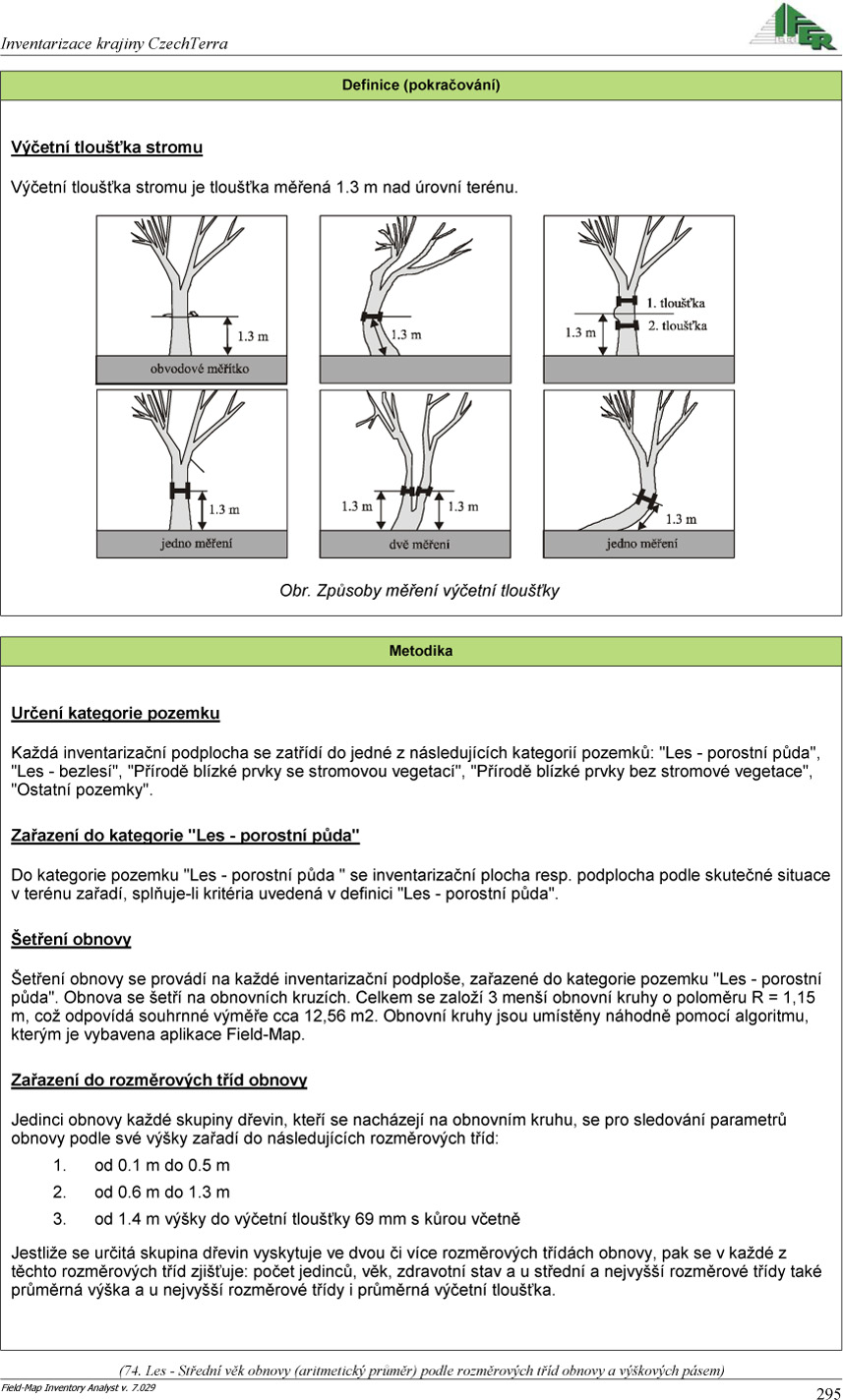 Inventarizace krajiny CzechTerra

IFER

Definice (pokračování)

Výčetní tloušťka stromu

Výčetní tloušťka stromu je tloušťka měřená 1.3 m nad úrovní terénu.

1.3 m
obvodové měřítko

1.3 m

1. tloušťka
2. tloušťka
1.3 m

1.3 m
jedno měření

1.3 m
1.3 m
dvě měření

1.3 m
jedno měření

Obr. Způsoby měření výčetní tloušťky

Metodika

Určení kategorie pozemku

Každá inventarizační podplocha se zatřídí do jedné z následujících kategorií pozemků: "Les - porostní půda", "Les - bezlesí", "Přírodě blízké prvky se stromovou vegetací", "Přírodě blízké prvky bez stromové vegetace", "Ostatní pozemky".

Zařazení do kategorie "Les - porostní půda"

Do kategorie pozemku "Les - porostní půda " se inventarizační plocha resp. podplocha podle skutečné situace v terénu zařadí, splňuje-li kritéria uvedená v definici "Les - porostní půda".

Šetření obnovy

Šetření obnovy se provádí na každé inventarizační podploše, zařazené do kategorie pozemku "Les - porostní půda". Obnova se šetří na obnovních kruzích. Celkem se založí 3 menší obnovní kruhy o poloměru R = 1,15 m, což odpovídá souhrnné výměře cca 12,56 m2. Obnovní kruhy jsou umístěny náhodně pomocí algoritmu, kterým je vybavena aplikace Field-Map.

Zařazení do rozměrových tříd obnovy

Jedinci obnovy každé skupiny dřevin, kteří se nacházejí na obnovním kruhu, se pro sledování parametrů obnovy podle své výšky zařadí do následujících rozměrových tříd:

1. od 0.1 m do 0.5 m
2. od 0.6 m do 1.3 m
3. od 1.4 m výšky do výčetní tloušťky 69 mm s kůrou včetně

Jestliže se určitá skupina dřevin vyskytuje ve dvou či více rozměrových třídách obnovy, pak se v každé z těchto rozměrových tříd zjišťuje: počet jedinců, věk, zdravotní stav a u střední a nejvyšší rozměrové třídy také průměrná výška a u nejvyšší rozměrové třídy i průměrná výčetní tloušťka.

(74. Les - Střední věk obnovy (aritmetický průměr) podle rozměrových tříd obnovy a výškových pásem)

Field-Map Inventory Analyst v. 7.029

295