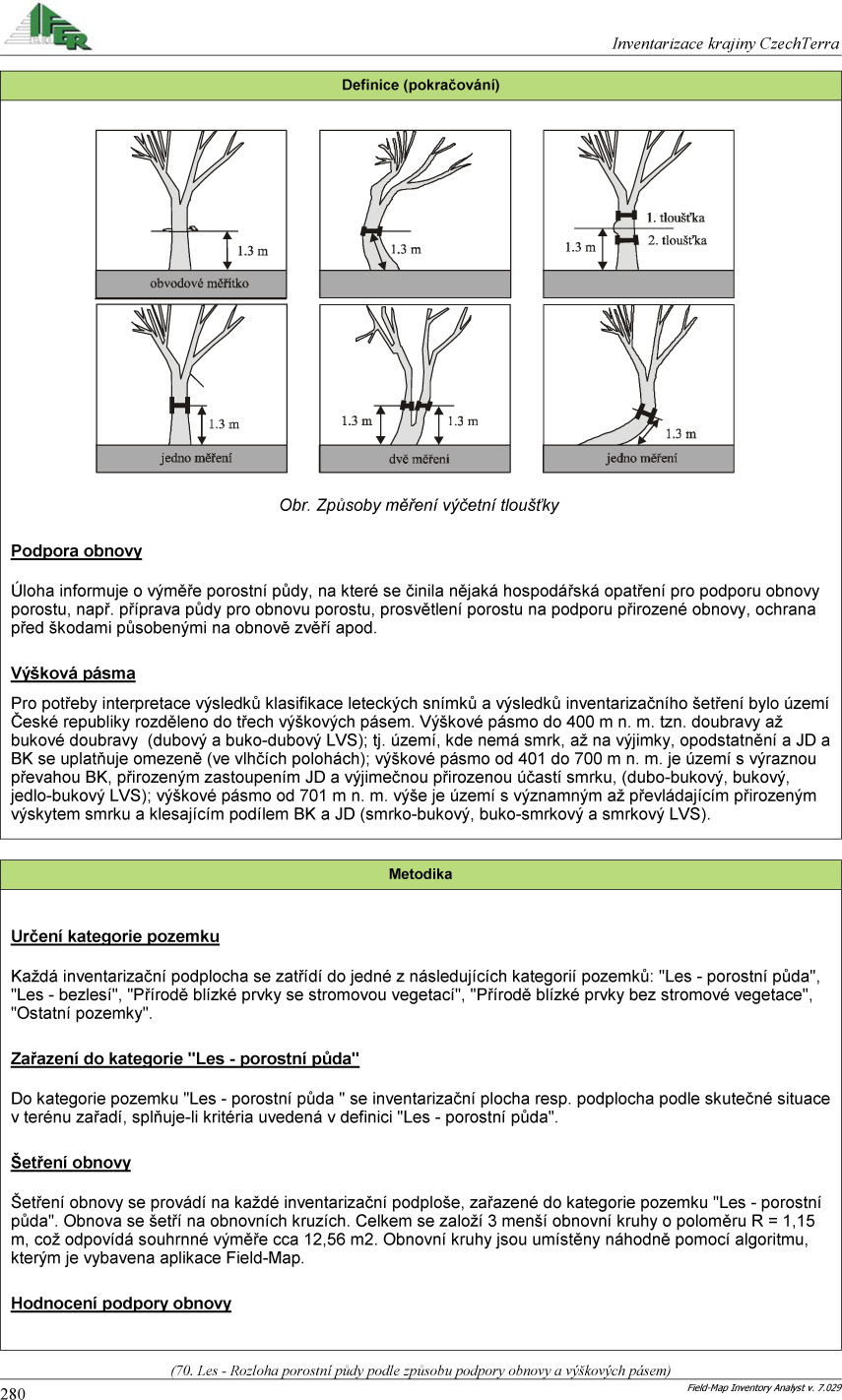 IFER

Inventarizace krajiny CzechTerra

Definice (pokračování)

1.3 m
obvodové měřítko

1.3 m

1. tloušťka
2. tloušťka
1.3 m

1.3 m
jedno měření

1.3 m
1.3 m
dvě měření

1.3 m
jedno měření

Obr. Způsoby měření výčetní tloušťky

Podpora obnovy

Úloha informuje o výměře porostní půdy, na které se činila nějaká hospodářská opatření pro podporu obnovy porostu, např. příprava půdy pro obnovu porostu, prosvětlení porostu na podporu přirozené obnovy, ochrana před škodami působenými na obnově zvěří apod.

Výšková pásma

Pro potřeby interpretace výsledků klasifikace leteckých snímků a výsledků inventarizačního šetření bylo území České republiky rozděleno do třech výškových pásem. Výškové pásmo do 400 m n. m. tzn. doubravy až bukové doubravy  (dubový a buko-dubový LVS); tj. území, kde nemá smrk, až na výjimky, opodstatnění a JD a BK se uplatňuje omezeně (ve vlhčích polohách); výškové pásmo od 401 do 700 m n. m. je území s výraznou převahou BK, přirozeným zastoupením JD a výjimečnou přirozenou účastí smrku, (dubo-bukový, bukový, jedlo-bukový LVS); výškové pásmo od 701 m n. m. výše je území s významným až převládajícím přirozeným výskytem smrku a klesajícím podílem BK a JD (smrko-bukový, buko-smrkový a smrkový LVS).

Metodika

Určení kategorie pozemku

Každá inventarizační podplocha se zatřídí do jedné z následujících kategorií pozemků: "Les - porostní půda", "Les - bezlesí", "Přírodě blízké prvky se stromovou vegetací", "Přírodě blízké prvky bez stromové vegetace", "Ostatní pozemky".

Zařazení do kategorie "Les - porostní půda"

Do kategorie pozemku "Les - porostní půda " se inventarizační plocha resp. podplocha podle skutečné situace v terénu zařadí, splňuje-li kritéria uvedená v definici "Les - porostní půda".

Šetření obnovy

Šetření obnovy se provádí na každé inventarizační podploše, zařazené do kategorie pozemku "Les - porostní půda". Obnova se šetří na obnovních kruzích. Celkem se založí 3 menší obnovní kruhy o poloměru R = 1,15 m, což odpovídá souhrnné výměře cca 12,56 m2. Obnovní kruhy jsou umístěny náhodně pomocí algoritmu, kterým je vybavena aplikace Field-Map.

Hodnocení podpory obnovy

(70. Les - Rozloha porostní půdy podle způsobu podpory obnovy a výškových pásem)

280

Field-Map Inventory Analyst v. 7.029