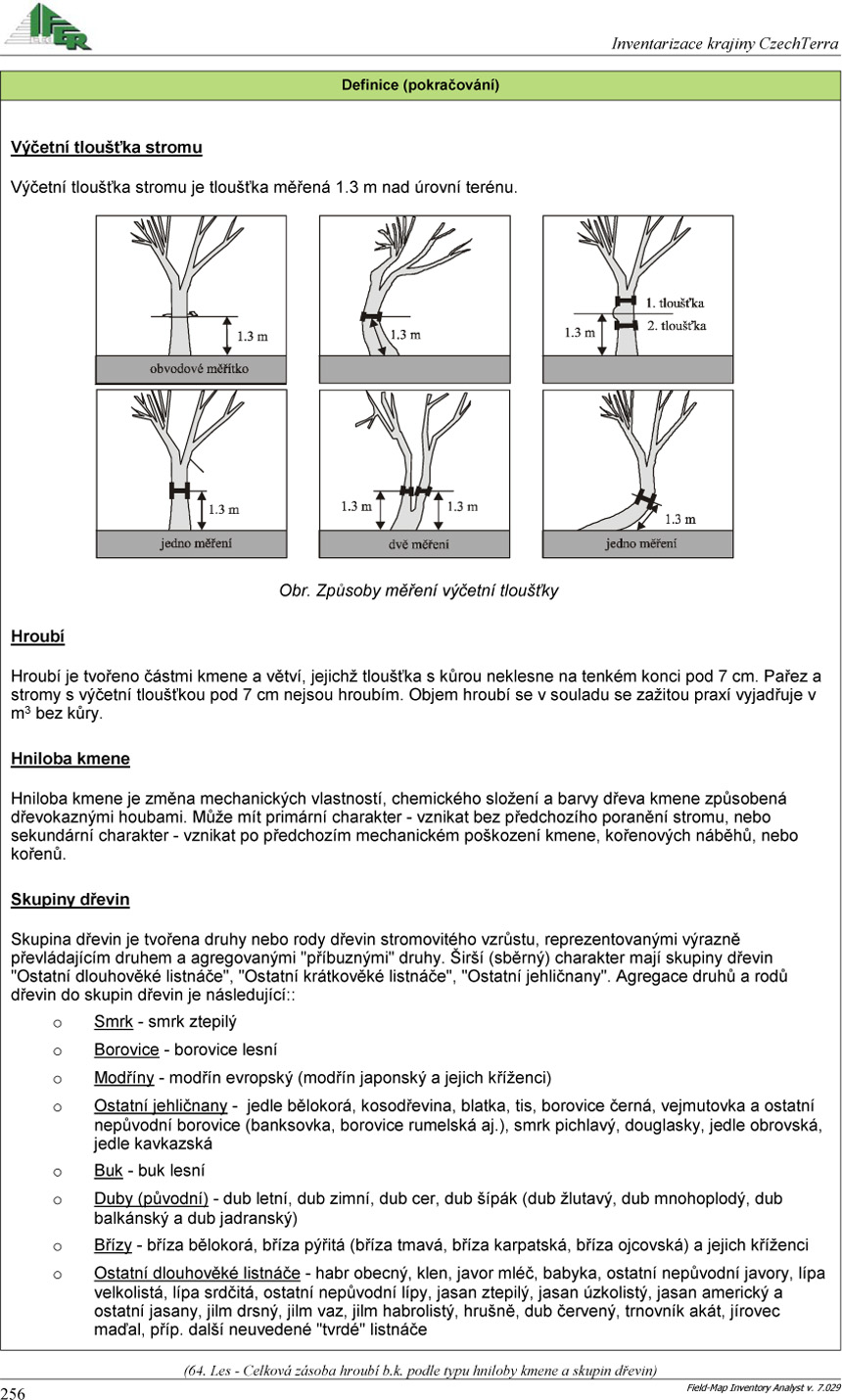 IFER

Inventarizace krajiny CzechTerra

Definice (pokračování)

Výčetní tloušťka stromu

Výčetní tloušťka stromu je tloušťka měřená 1.3 m nad úrovní terénu.

1.3 m
obvodové měřítko
1.3 m
1.3 m
1. tloušťka
2. tloušťka
1.3 m
jedno měření
1.3 m
1.3 m
dvě měření
1.3 m
jedno měření

Obr. Způsoby měření výčetní tloušťky

Hroubí

Hroubí je tvořeno částmi kmene a větví, jejichž tloušťka s kůrou neklesne na tenkém konci pod 7 cm. Pařez a stromy s výčetní tloušťkou pod 7 cm nejsou hroubím. Objem hroubí se v souladu se zažitou praxí vyjadřuje v $m^3$ bez kůry.

Hniloba kmene

Hniloba kmene je změna mechanických vlastností, chemického složení a barvy dřeva kmene způsobená dřevokaznými houbami. Může mít primární charakter - vznikat bez předchozího poranění stromu, nebo sekundární charakter - vznikat po předchozím mechanickém poškození kmene, kořenových náběhů, nebo kořenů.

Skupiny dřevin

Skupina dřevin je tvořena druhy nebo rody dřevin stromovitého vzrůstu, reprezentovanými výrazně převládajícím druhem a agregovanými "příbuznými" druhy. Širší (sběrný) charakter mají skupiny dřevin "Ostatní dlouhověké listnáče", "Ostatní krátkověké listnáče", "Ostatní jehličnany". Agregace druhů a rodů dřevin do skupin dřevin je následující::

o Smrk - smrk ztepilý

o Borovice - borovice lesní

o Modříny - modřín evropský (modřín japonský a jejich kříženci)

o Ostatní jehličnany - jedle bělokorá, kosodřevina, blatka, tis, borovice černá, vejmutovka a ostatní nepůvodní borovice (banksovka, borovice rumelská aj.), smrk pichlavý, douglasky, jedle obrovská, jedle kavkazská

o Buk - buk lesní

o Duby (původní) - dub letní, dub zimní, dub cer, dub šípák (dub žlutavý, dub mnohoplodý, dub balkánský a dub jadranský)

o Břízy - bříza bělokorá, bříza pýřitá (bříza tmavá, bříza karpatská, bříza ojcovská) a jejich kříženci

o Ostatní dlouhověké listnáče - habr obecný, klen, javor mléč, babyka, ostatní nepůvodní javory, lípa velkolistá, lípa srdčitá, ostatní nepůvodní lípy, jasan ztepilý, jasan úzkolistý, jasan americký a ostatní jasany, jilm drsný, jilm vaz, jilm habrolistý, hrušně, dub červený, trnovník akát, jírovec maďal, příp. další neuvedené "tvrdé" listnáče

(64. Les - Celková zásoba hroubí b.k. podle typu hniloby kmene a skupin dřevin)

256

Field-Map Inventory Analyst v. 7.029