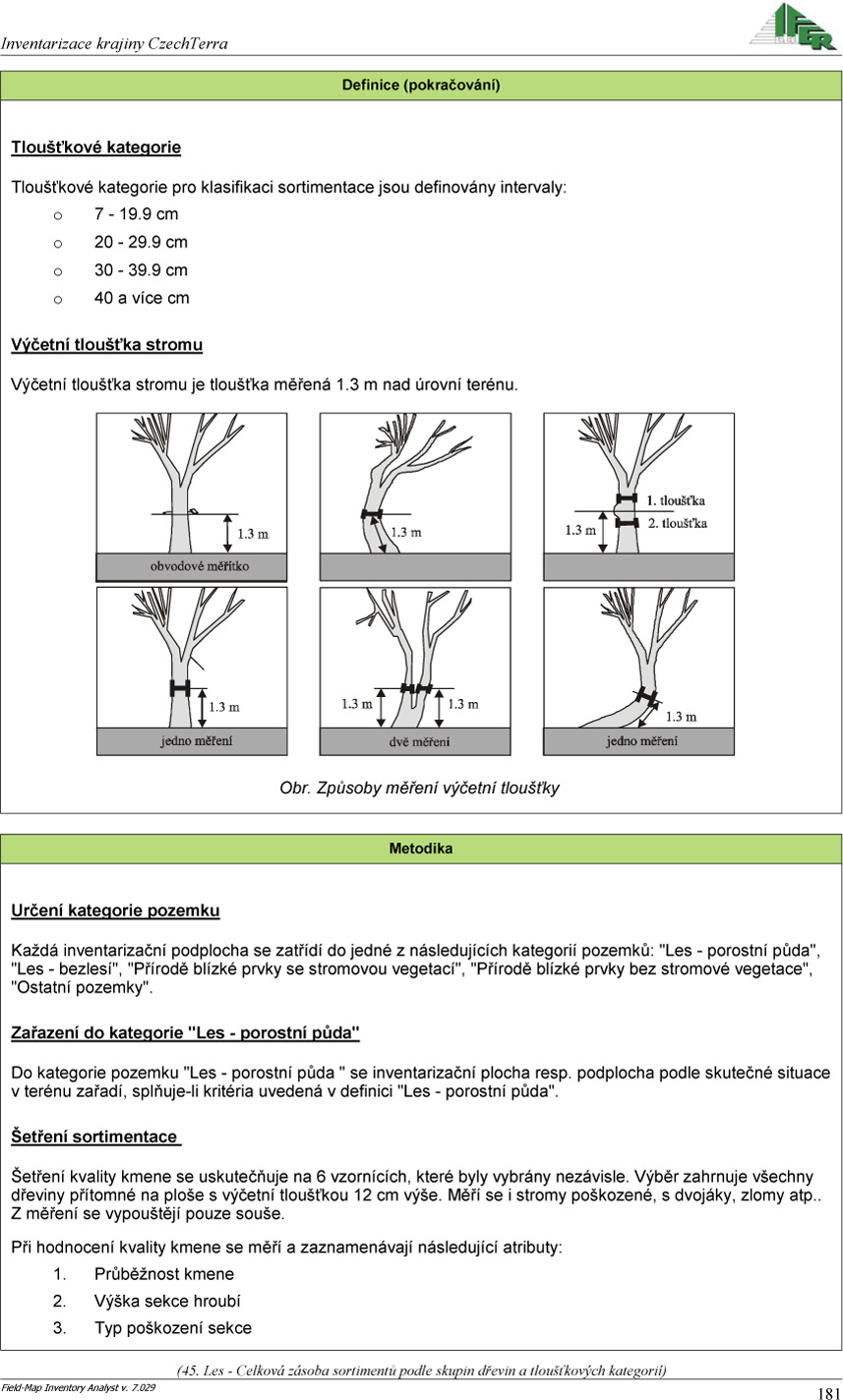 Inventarizace krajiny CzechTerra

IFER

Definice (pokračování)

Tloušťkové kategorie

Tloušťkové kategorie pro klasifikaci sortimentace jsou definovány intervaly:

o 7 - 19.9 cm
o 20 - 29.9 cm
o 30 - 39.9 cm
o 40 a více cm

Výčetní tloušťka stromu

Výčetní tloušťka stromu je tloušťka měřená 1.3 m nad úrovní terénu.

1.3 m
obvodové měřítko
1.3 m
1. tloušťka
2. tloušťka
1.3 m
1.3 m
jedno měření
1.3 m
1.3 m
dvě měření
1.3 m
jedno měření

Obr. Způsoby měření výčetní tloušťky

Metodika

Určení kategorie pozemku

Každá inventarizační podplocha se zatřídí do jedné z následujících kategorií pozemků: "Les - porostní půda", "Les - bezlesí", "Přírodě blízké prvky se stromovou vegetací", "Přírodě blízké prvky bez stromové vegetace", "Ostatní pozemky".

Zařazení do kategorie "Les - porostní půda"

Do kategorie pozemku "Les - porostní půda " se inventarizační plocha resp. podplocha podle skutečné situace v terénu zařadí, splňuje-li kritéria uvedená v definici "Les - porostní půda".

Šetření sortimentace

Šetření kvality kmene se uskutečňuje na 6 vzornících, které byly vybrány nezávisle. Výběr zahrnuje všechny dřeviny přítomné na ploše s výčetní tloušťkou 12 cm výše. Měří se i stromy poškozené, s dvojáky, zlomy atp.. Z měření se vypouštějí pouze souše.

Při hodnocení kvality kmene se měří a zaznamenávají následující atributy:

1. Průběžnost kmene
2. Výška sekce hroubí
3. Typ poškození sekce

(45. Les - Celková zásoba sortimentů podle skupin dřevin a tloušťkových kategorií)

Field-Map Inventory Analyst v. 7.029

181